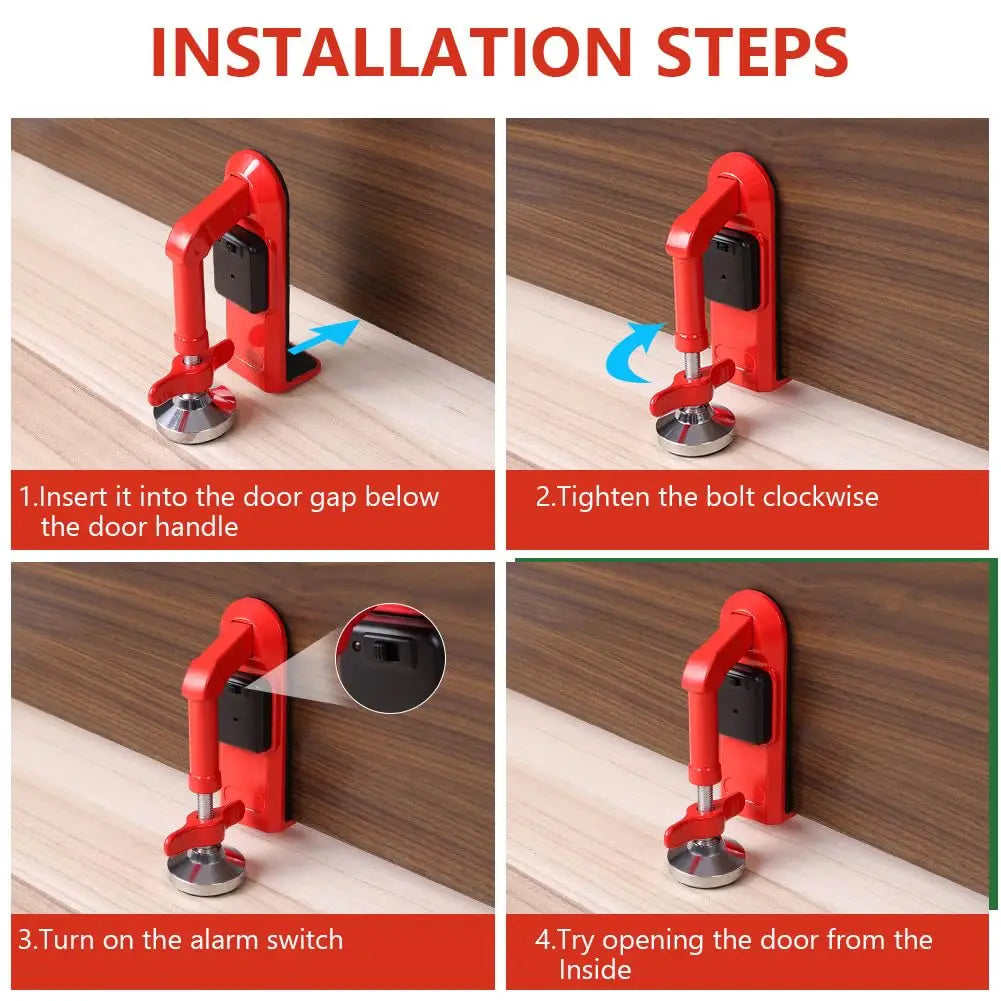 INSTALLATION STEPS

1.Insert it into the door gap below the door handle

2.Tighten the bolt clockwise

3.Turn on the alarm switch

4.Try opening the door from the Inside